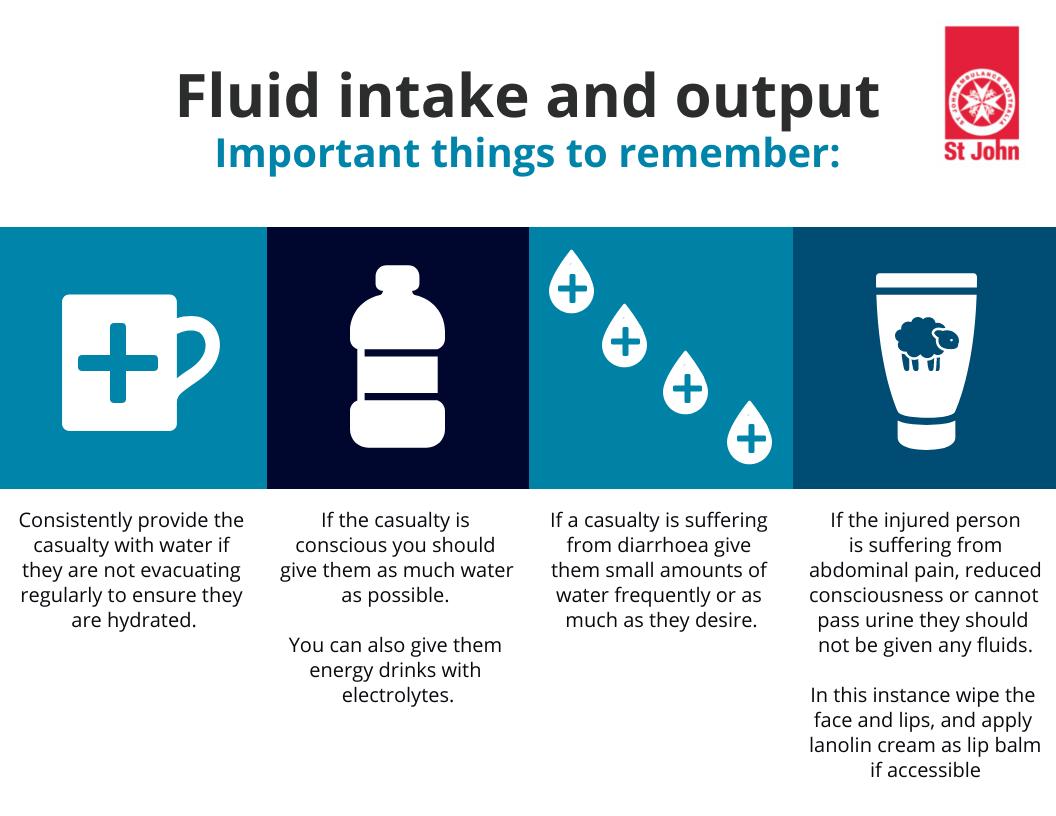 Fluid intake and output
Important things to remember:

ST JOHN AMBULANCE AUSTRALIA
St John

Consistently provide the casualty with water if they are not evacuating regularly to ensure they are hydrated.

If the casualty is conscious you should give them as much water as possible.

You can also give them energy drinks with electrolytes.

If a casualty is suffering from diarrhoea give them small amounts of water frequently or as much as they desire.

If the injured person is suffering from abdominal pain, reduced consciousness or cannot pass urine they should not be given any fluids.

In this instance wipe the face and lips, and apply lanolin cream as lip balm if accessible